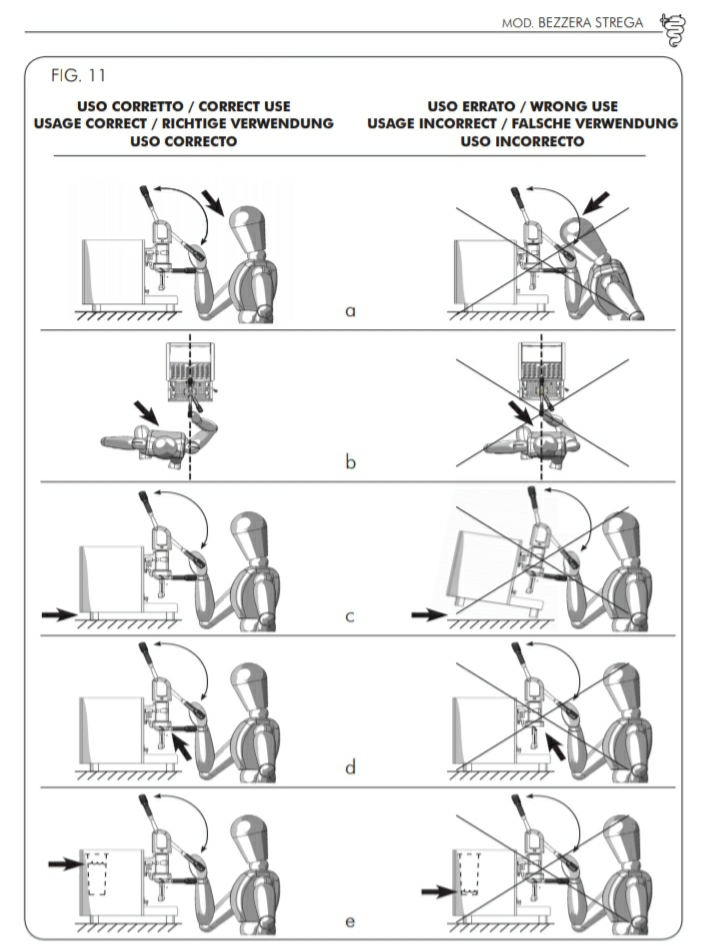 MOD. BEZZERA STREGA

FIG. 11

USO CORRETTO / CORRECT USE
USAGE CORRECT / RICHTIGE VERWENDUNG
USO CORRECTO

USO ERRATO / WRONG USE
USAGE INCORRECT / FALSCHE VERWENDUNG
USO INCORRECTO

a

b

c

d

e